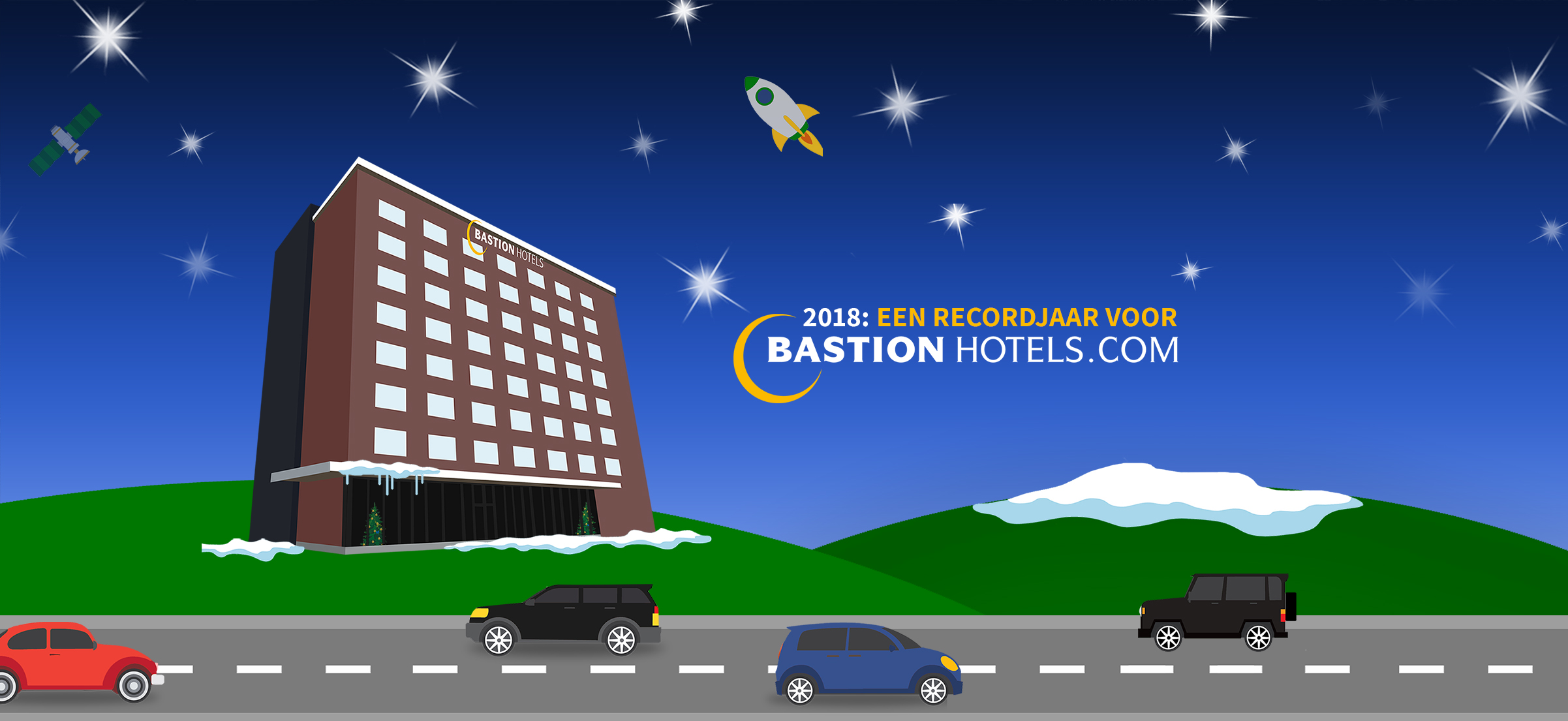 BASTION HOTELS

2018: EEN RECORDJAAR VOOR
BASTION HOTELS.COM